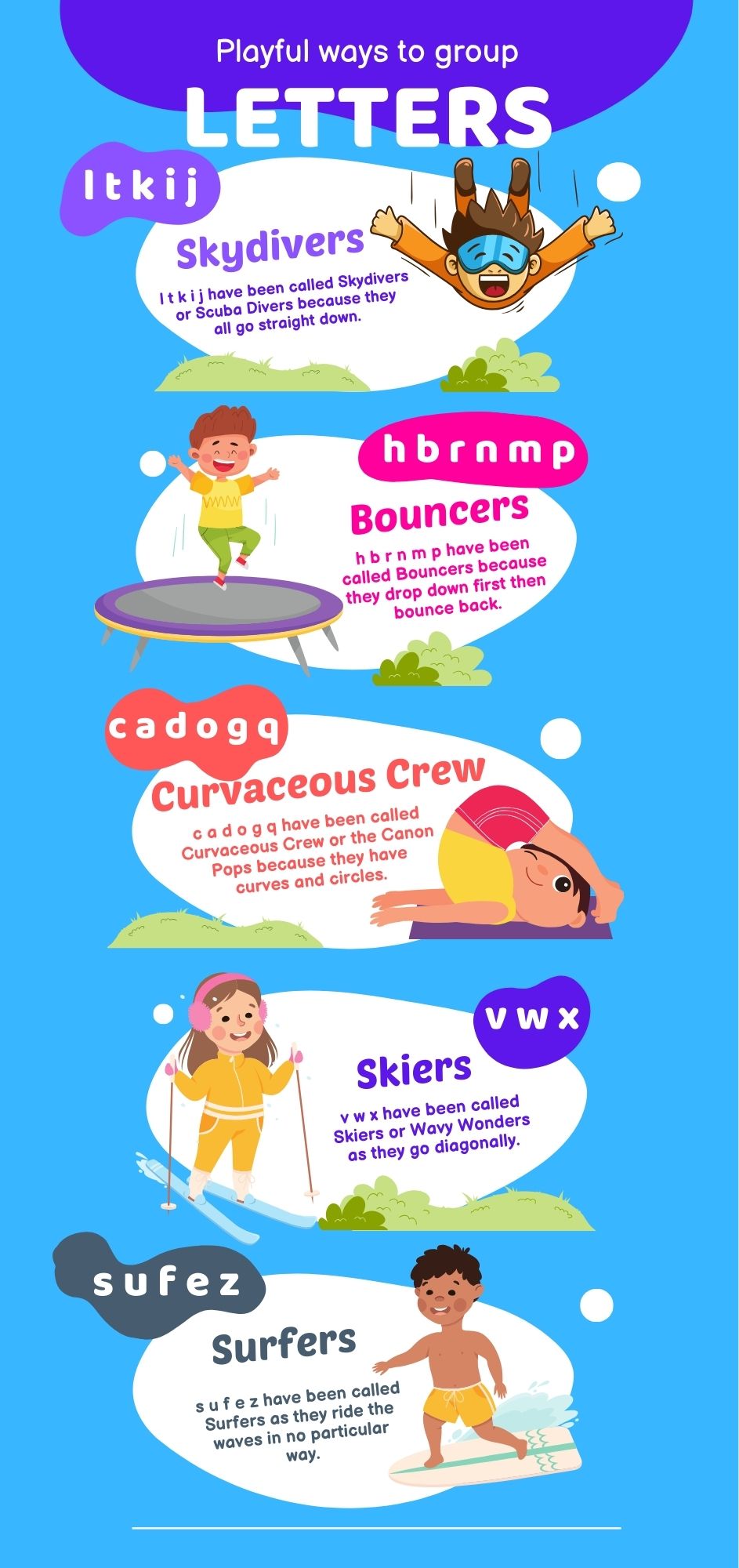 Playful ways to group

LETTERS

l t k i j

Skydivers

l t k i j have been called Skydivers or Scuba Divers because they all go straight down.

h b r n m p

Bouncers

h b r n m p have been called Bouncers because they drop down first then bounce back.

c a d o g q

Curvaceous Crew

c a d o g q have been called Curvaceous Crew or the Canon Pops because they have curves and circles.

v w x

Skiers

v w x have been called Skiers or Wavy Wonders as they go diagonally.

s u f e z

Surfers

s u f e z have been called Surfers as they ride the waves in no particular way.